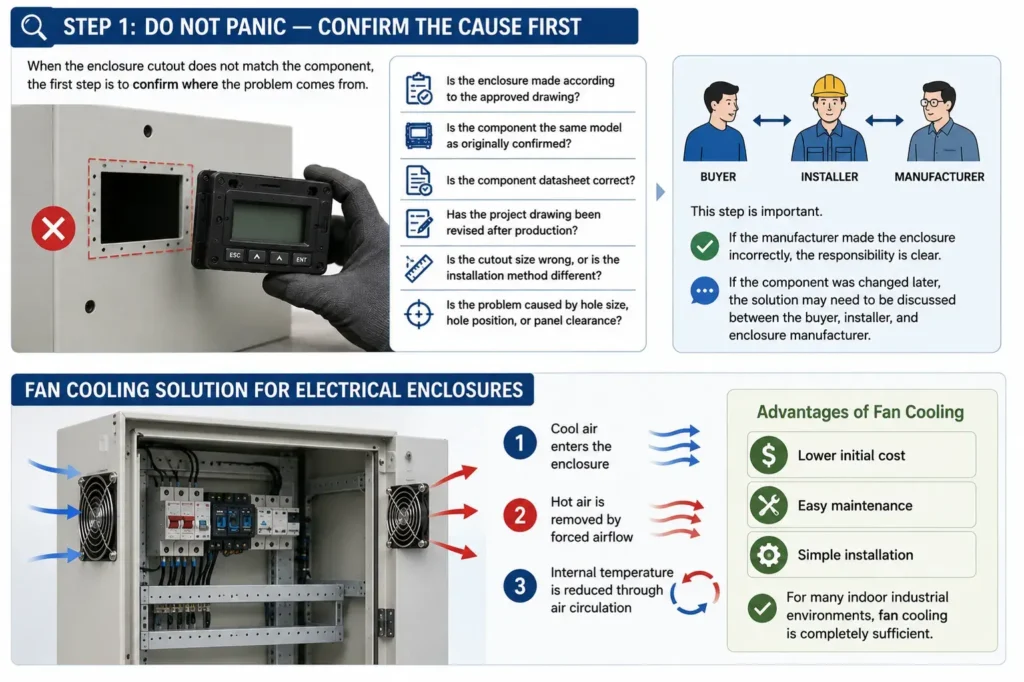 STEP 1: DO NOT PANIC — CONFIRM THE CAUSE FIRST

When the enclosure cutout does not match the component, the first step is to confirm where the problem comes from.

ESC ENT

Is the enclosure made according to the approved drawing?

Is the component the same model as originally confirmed?

Is the component datasheet correct?

Has the project drawing been revised after production?

Is the cutout size wrong, or is the installation method different?

Is the problem caused by hole size, hole position, or panel clearance?

BUYER INSTALLER MANUFACTURER

This step is important.

If the manufacturer made the enclosure incorrectly, the responsibility is clear.

If the component was changed later, the solution may need to be discussed between the buyer, installer, and enclosure manufacturer.

FAN COOLING SOLUTION FOR ELECTRICAL ENCLOSURES

1 Cool air enters the enclosure

2 Hot air is removed by forced airflow

3 Internal temperature is reduced through air circulation

Advantages of Fan Cooling

Lower initial cost

Easy maintenance

Simple installation

For many indoor industrial environments, fan cooling is completely sufficient.