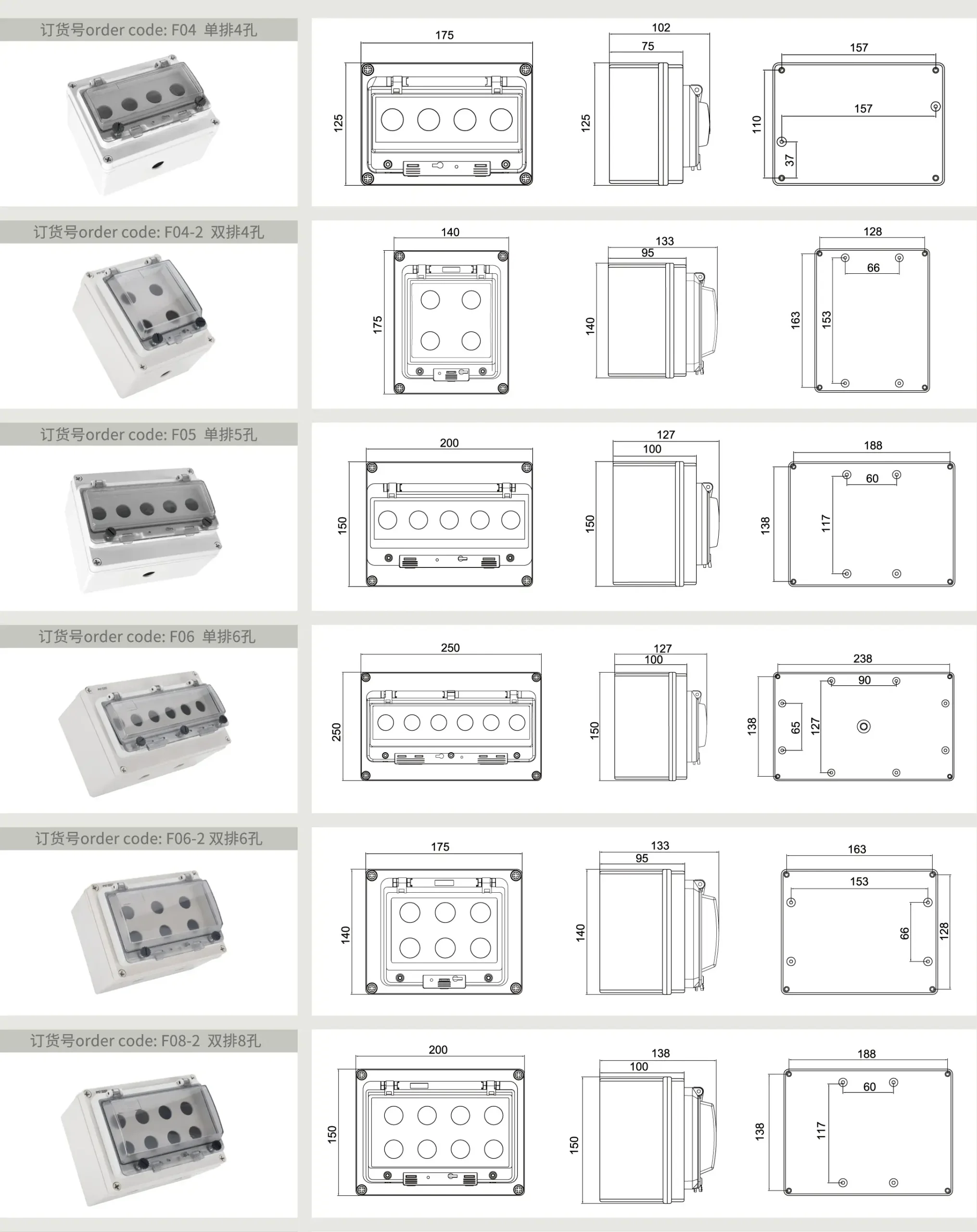 订货号order code: F04 单排4孔

175
125

102
75
125

157
157
110
37

订货号order code: F04-2 双排4孔

140
175

133
95
140

128
66
163
153

订货号order code: F05 单排5孔

200
150

127
100
150

188
60
138
117

订货号order code: F06 单排6孔

250
250

127
100
150

238
90
138
65
127

订货号order code: F06-2 双排6孔

175
140

133
95
140

163
153
66
128

订货号order code: F08-2 双排8孔

200
150

138
100
150

188
60
138
117